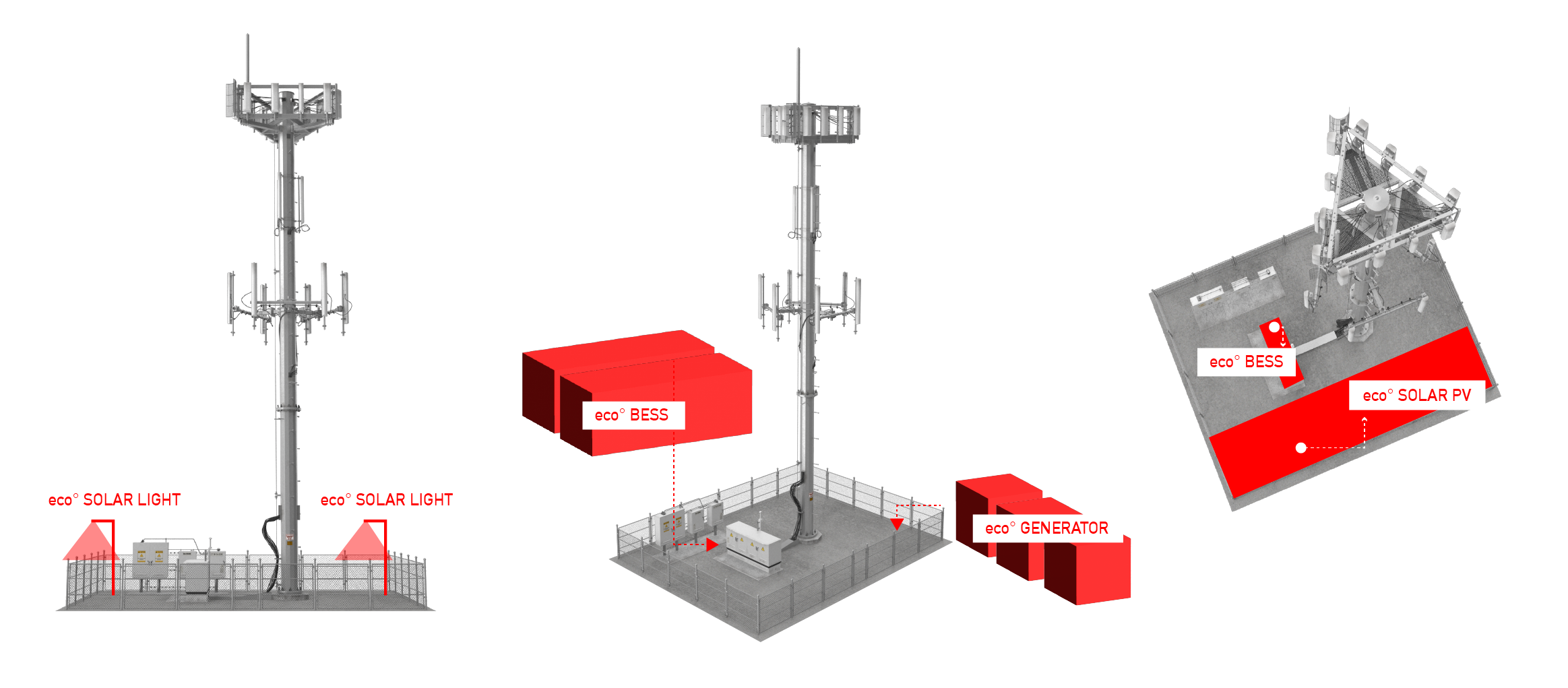 eco° SOLAR LIGHT

eco° SOLAR LIGHT

eco° BESS

eco° GENERATOR

eco° BESS

eco° SOLAR PV