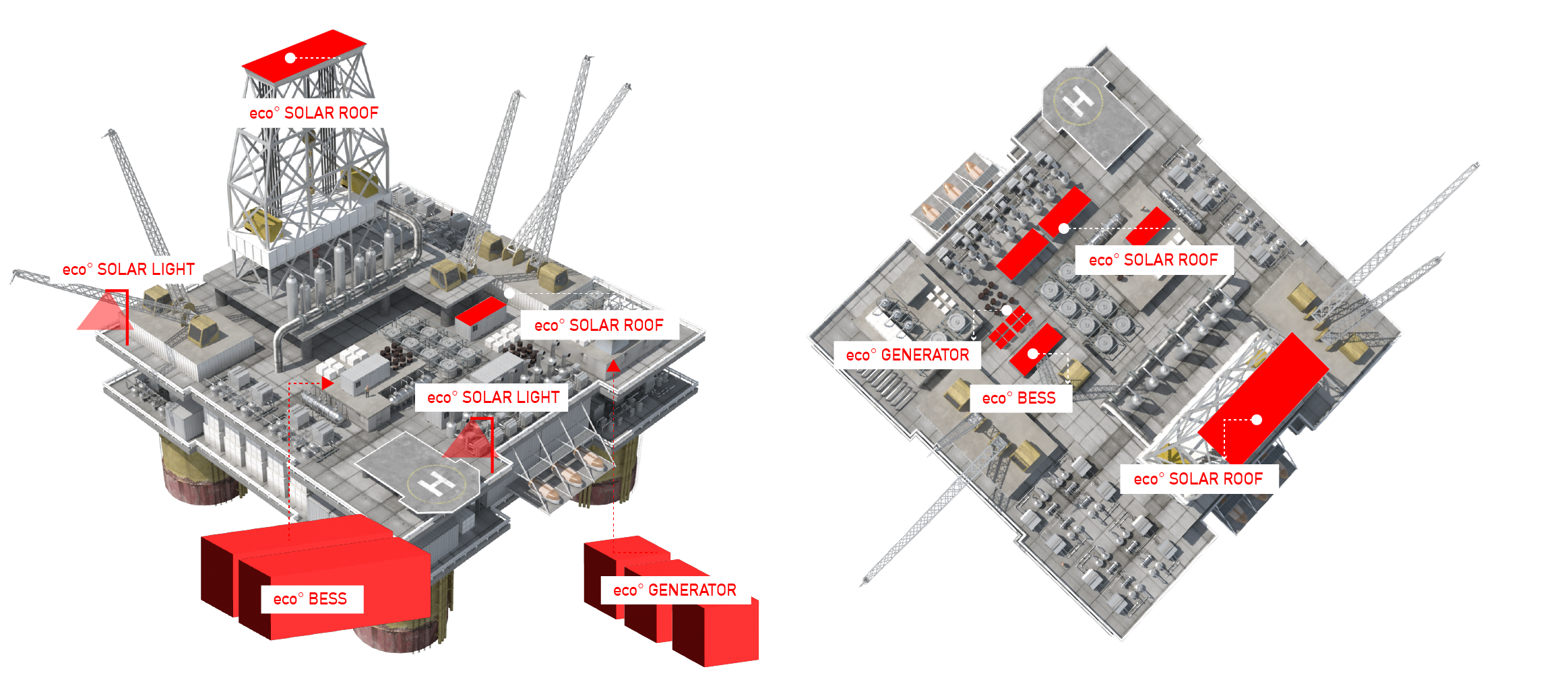 eco° SOLAR ROOF

eco° SOLAR LIGHT

eco° SOLAR ROOF

eco° SOLAR LIGHT

H

eco° BESS

eco° GENERATOR

H

eco° SOLAR ROOF

eco° GENERATOR

eco° BESS

eco° SOLAR ROOF